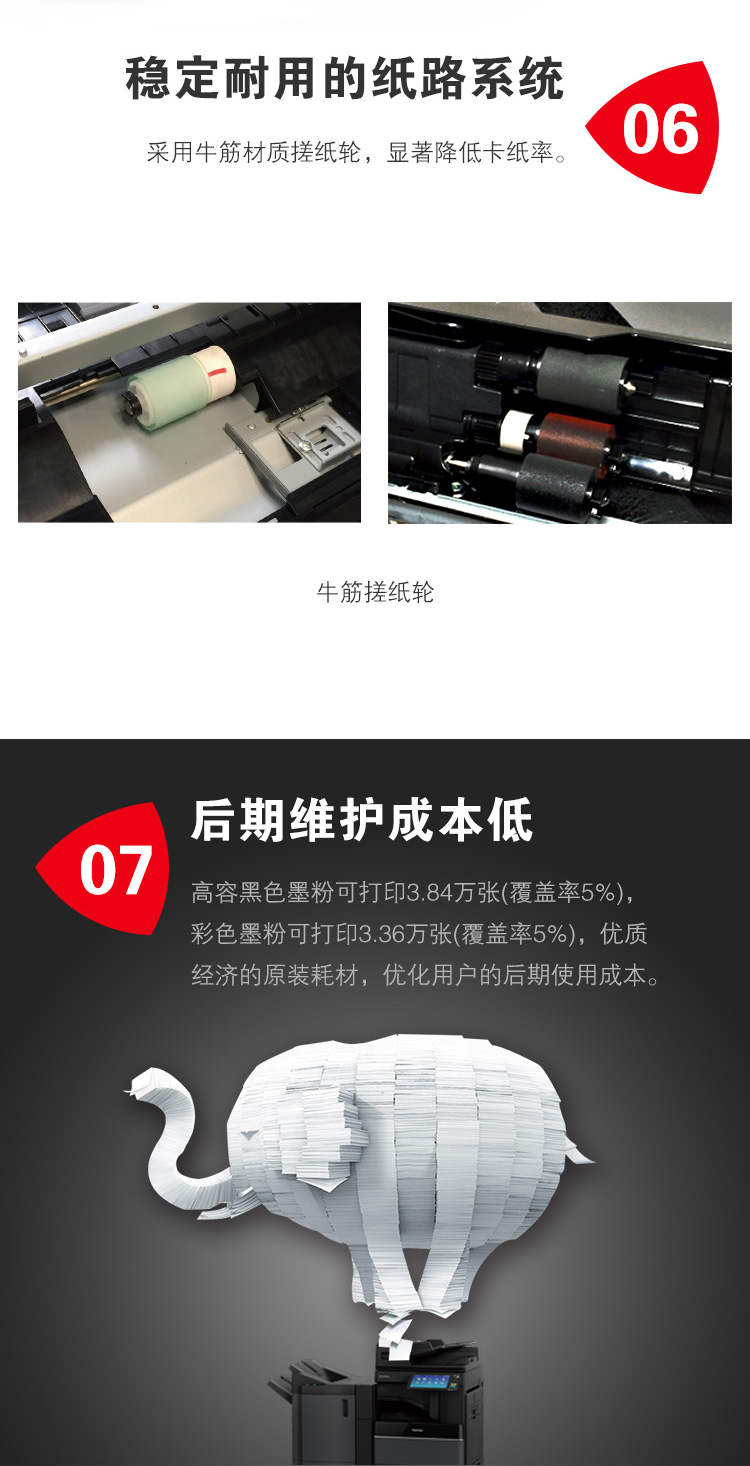 稳定耐用的纸路系统

06

采用牛筋材质搓纸轮，显著降低卡纸率。

牛筋搓纸轮

07

后期维护成本低

高容黑色墨粉可打印3.84万张(覆盖率5%)，彩色墨粉可打印3.36万张(覆盖率5%)，优质经济的原装耗材，优化用户的后期使用成本。